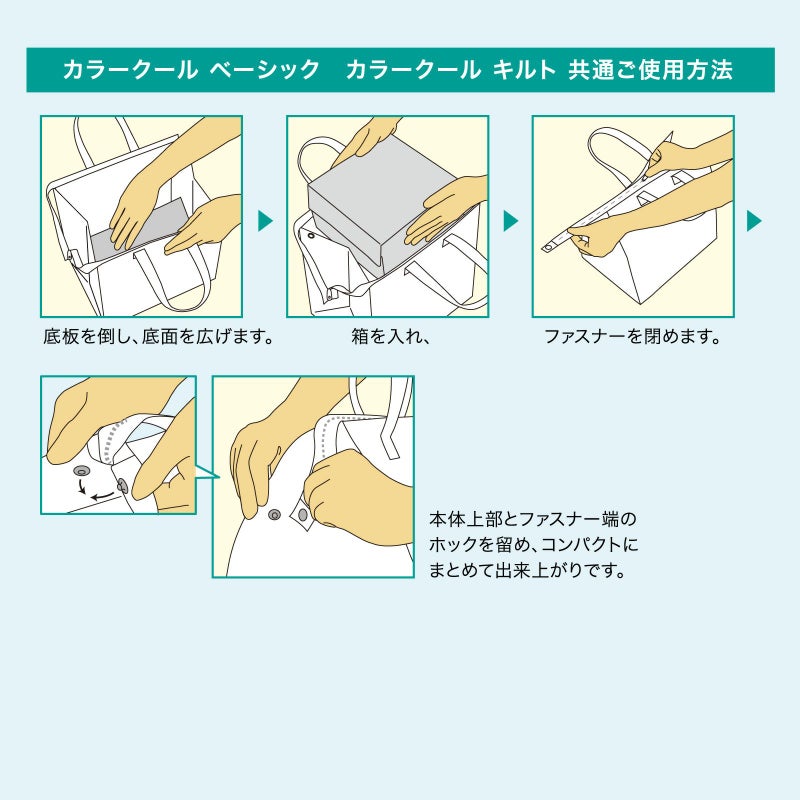 カラークール ベーシック　カラークール キルト 共通ご使用方法

底板を倒し、底面を広げます。

箱を入れ、

ファスナーを閉めます。

本体上部とファスナー端のホックを留め、コンパクトにまとめて出来上がりです。