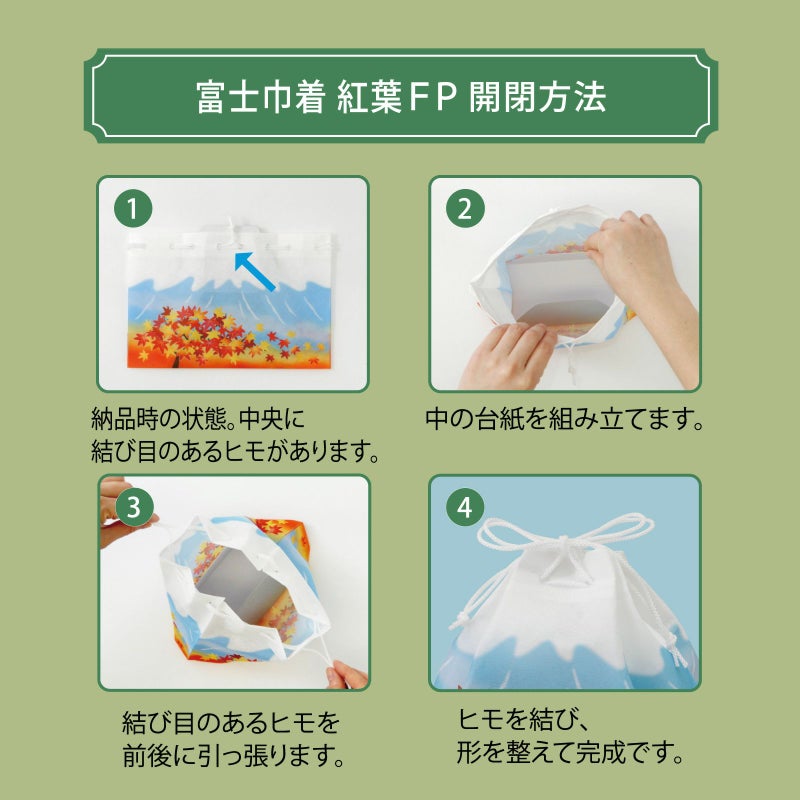 富士巾着 紅葉FP 開閉方法

1

納品時の状態。中央に結び目のあるヒモがあります。

2

中の台紙を組み立てます。

3

結び目のあるヒモを前後に引っ張ります。

4

ヒモを結び、形を整えて完成です。