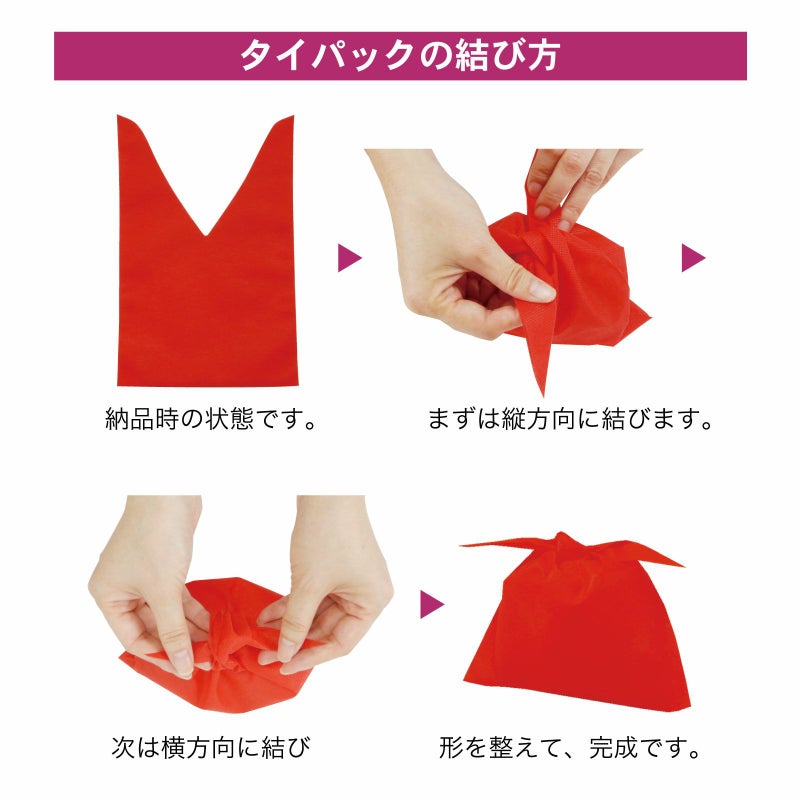 タイパックの結び方

納品時の状態です。

まずは縦方向に結びます。

次は横方向に結び

形を整えて、完成です。