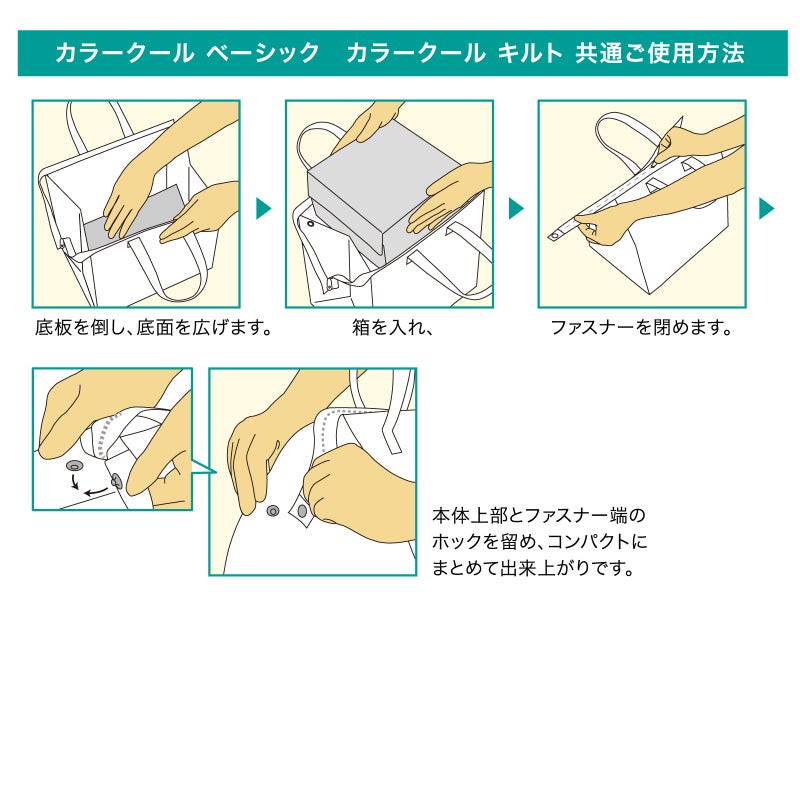 カラークール ベーシック　カラークール キルト 共通ご使用方法

底板を倒し、底面を広げます。

箱を入れ、

ファスナーを閉めます。

本体上部とファスナー端のホックを留め、コンパクトにまとめて出来上がりです。