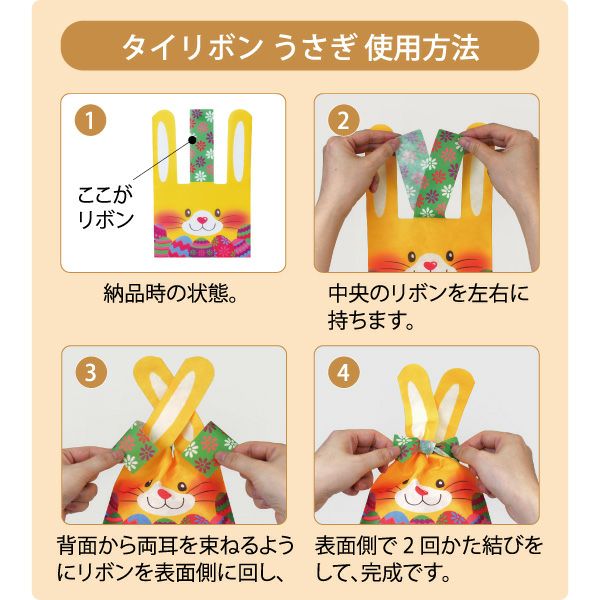 タイリボン うさぎ 使用方法

1

ここがリボン

納品時の状態。

2

中央のリボンを左右に持ちます。

3

背面から両耳を束ねるようにリボンを表面側に回し、

4

表面側で 2 回かた結びをして、完成です。