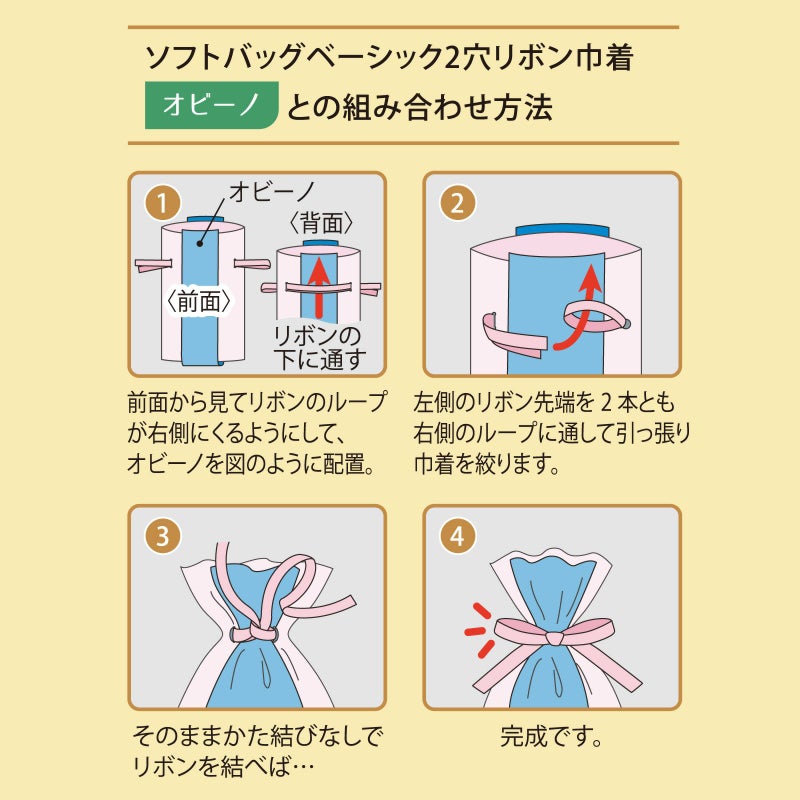 ソフトバッグベーシック2穴リボン巾着

オビーノ との組み合わせ方法

1
オビーノ
〈背面〉
〈前面〉
リボンの下に通す

前面から見てリボンのループが右側にくるようにして、オビーノを図のように配置。

2

左側のリボン先端を 2 本とも右側のループに通して引っ張り巾着を絞ります。

3

そのままかた結びなしでリボンを結べば…

4

完成です。