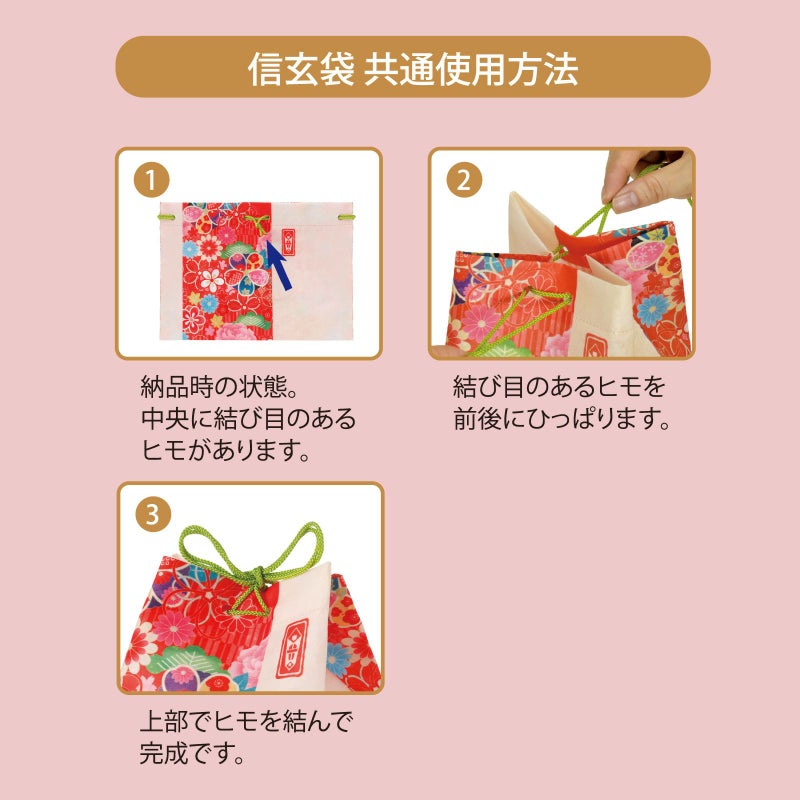 信玄袋 共通使用方法

1

納品時の状態。
中央に結び目のある
ヒモがあります。

2

結び目のあるヒモを
前後にひっぱります。

3

上部でヒモを結んで
完成です。