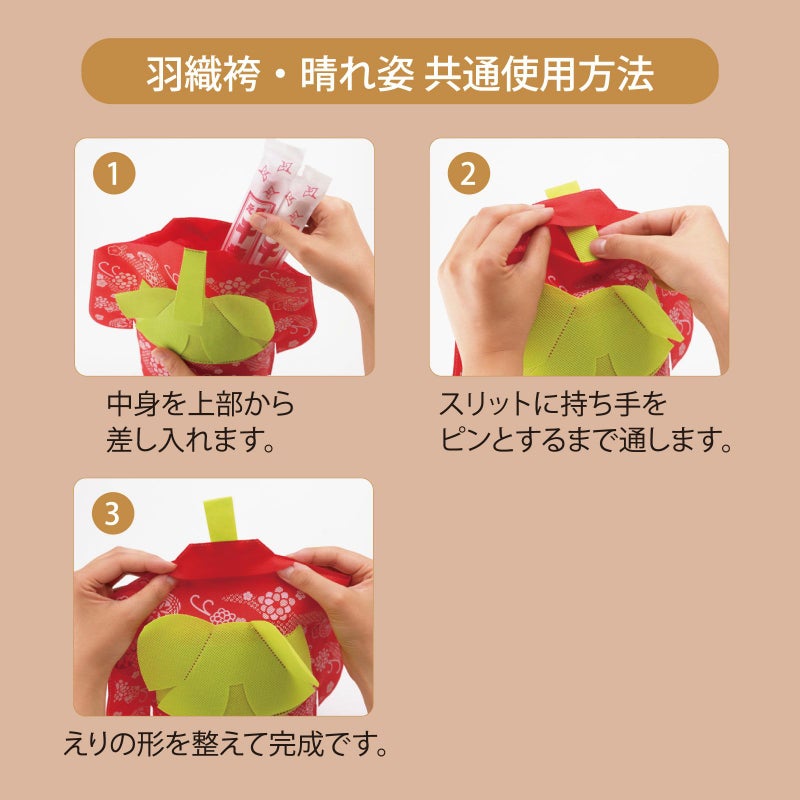 羽織袴・晴れ姿 共通使用方法

1

中身を上部から
差し入れます。

2

スリットに持ち手を
ピンとするまで通します。

3

えりの形を整えて完成です。