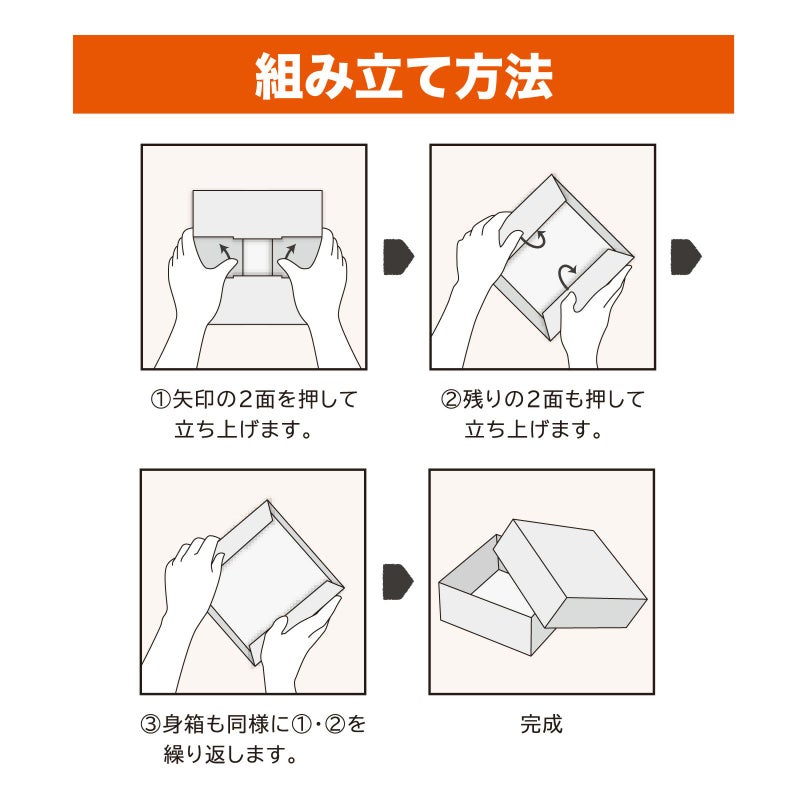 組み立て方法

①矢印の2面を押して立ち上げます。

②残りの2面も押して立ち上げます。

③身箱も同様に①・②を繰り返します。

完成